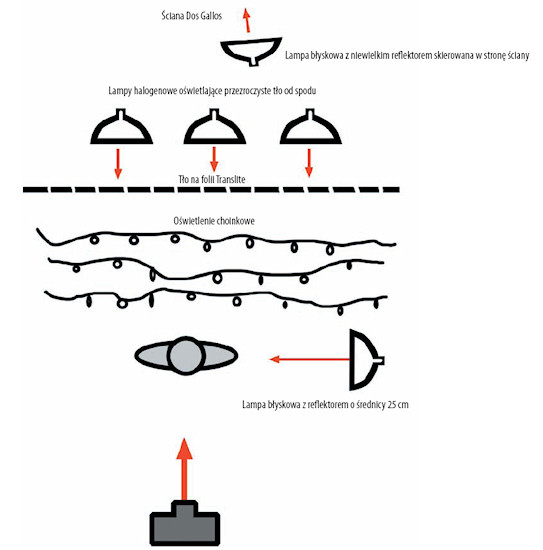 Ściana Dos Gallos

Lampa błyskowa z niewielkim reflektorem skierowana w stronę ściany

Lampy halogenowe oświetlające przezroczyste tło od spodu

Tło na folii Translite

Oświetlenie choinkowe

Lampa błyskowa z reflektorem o średnicy 25 cm