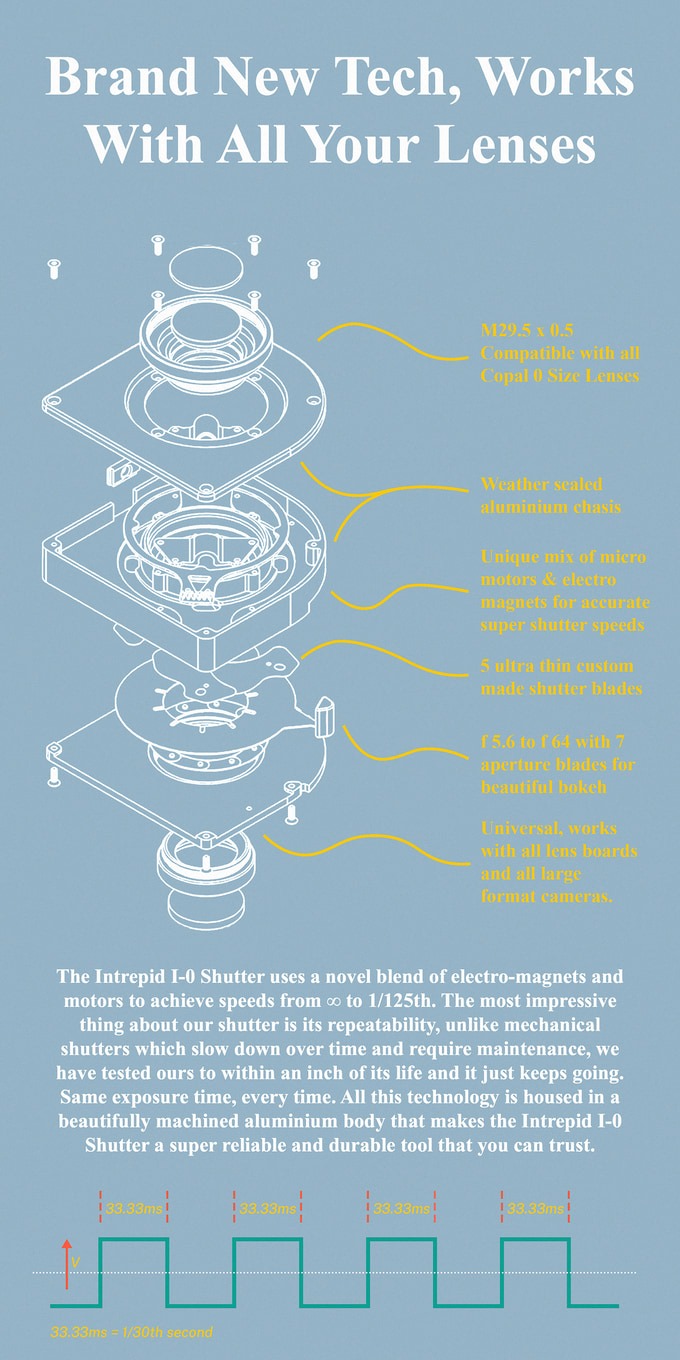 Brand New Tech, Works With All Your Lenses

M29.5 x 0.5 Compatible with all Copal 0 Size Lenses

Weather sealed aluminium chasis

Unique mix of micro motors & electro magnets for accurate super shutter speeds

5 ultra thin custom made shutter blades

f 5.6 to f 64 with 7 aperture blades for beautiful bokeh

Universal, works with all lens boards and all large format cameras.

The Intrepid I-0 Shutter uses a novel blend of electro-magnets and motors to achieve speeds from ∞ to 1/125th. The most impressive thing about our shutter is its repeatability, unlike mechanical shutters which slow down over time and require maintenance, we have tested ours to within an inch of its life and it just keeps going. Same exposure time, every time. All this technology is housed in a beautifully machined aluminium body that makes the Intrepid I-0 Shutter a super reliable and durable tool that you can trust.

33.33ms

33.33ms

33.33ms

33.33ms

V

33.33ms = 1/30th second